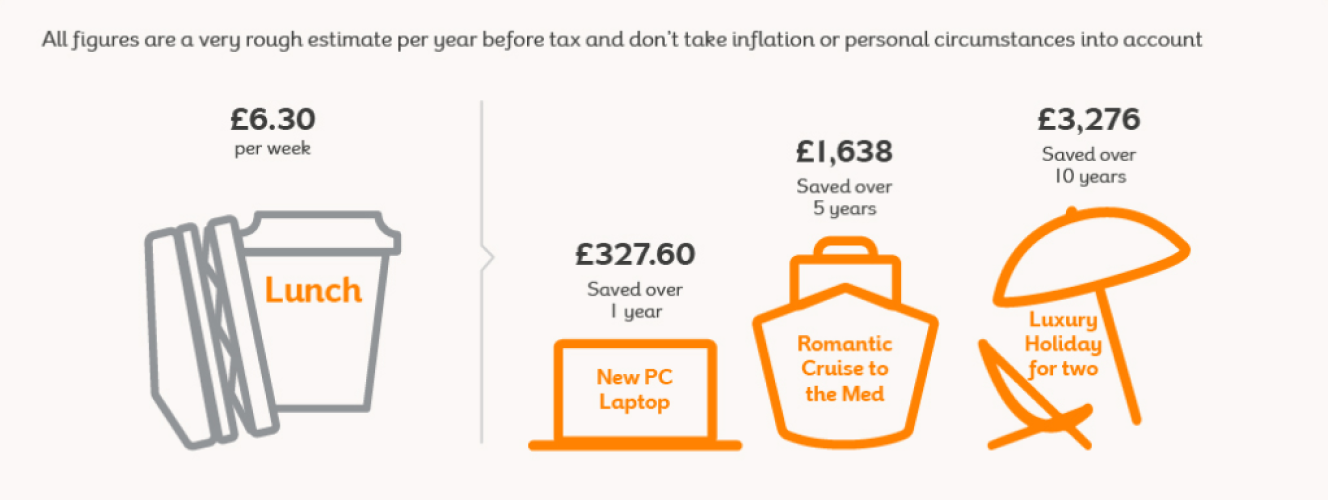 All figures are a very rough estimate per year before tax and don't take inflation or personal circumstances into account

£6.30
per week

Lunch

£327.60
Saved over
1 year

New PC
Laptop

£1,638
Saved over
5 years

Romantic
Cruise to
the Med

£3,276
Saved over
10 years

Luxury
Holiday
for two